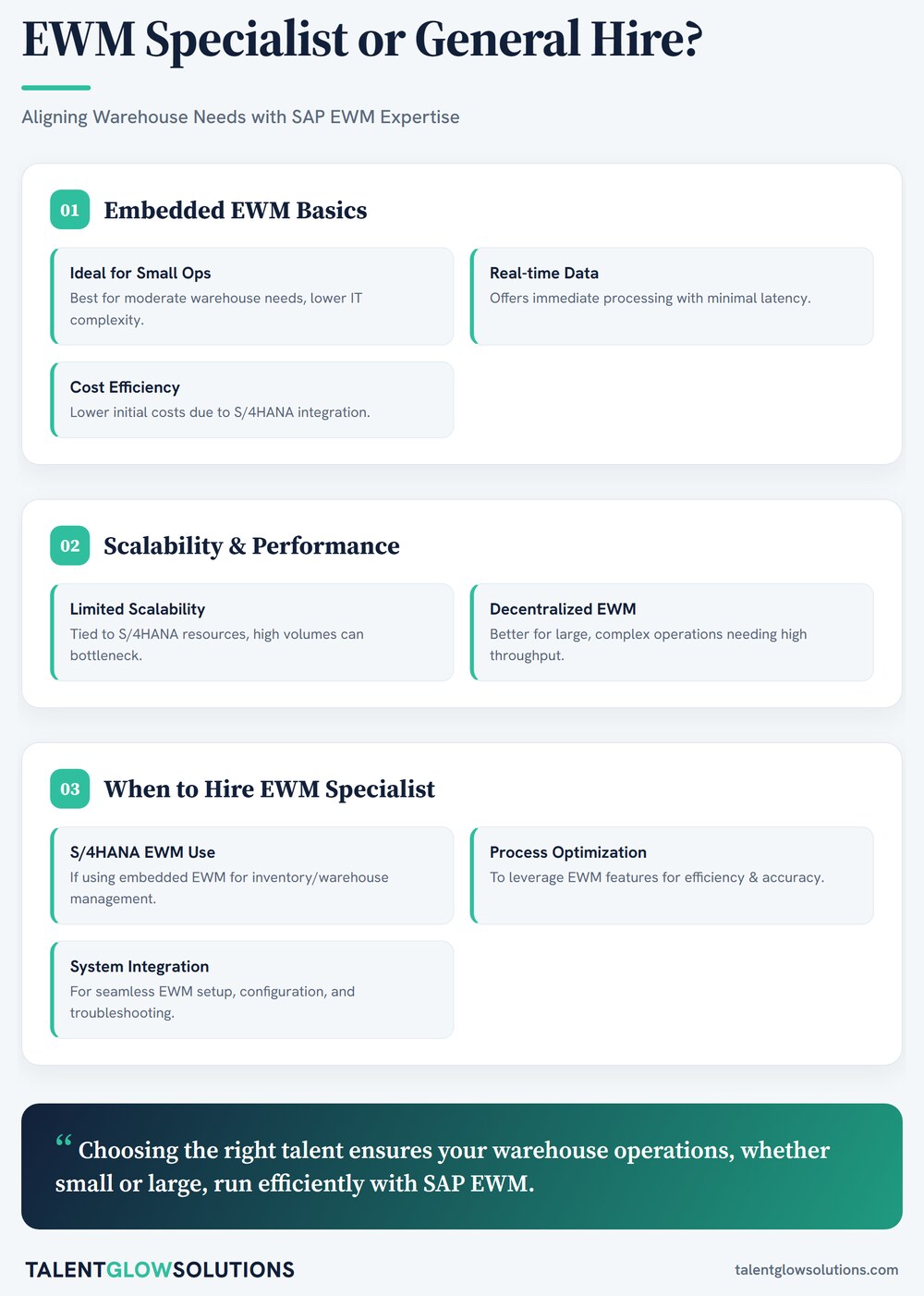 EWM Specialist or General Hire?

Aligning Warehouse Needs with SAP EWM Expertise

01 Embedded EWM Basics

Ideal for Small Ops
Best for moderate warehouse needs, lower IT complexity.

Real-time Data
Offers immediate processing with minimal latency.

Cost Efficiency
Lower initial costs due to S/4HANA integration.

02 Scalability & Performance

Limited Scalability
Tied to S/4HANA resources, high volumes can bottleneck.

Decentralized EWM
Better for large, complex operations needing high throughput.

03 When to Hire EWM Specialist

S/4HANA EWM Use
If using embedded EWM for inventory/warehouse management.

Process Optimization
To leverage EWM features for efficiency & accuracy.

System Integration
For seamless EWM setup, configuration, and troubleshooting.

" Choosing the right talent ensures your warehouse operations, whether small or large, run efficiently with SAP EWM.

TALENTGLOWSOLUTIONS

talentglowsolutions.com