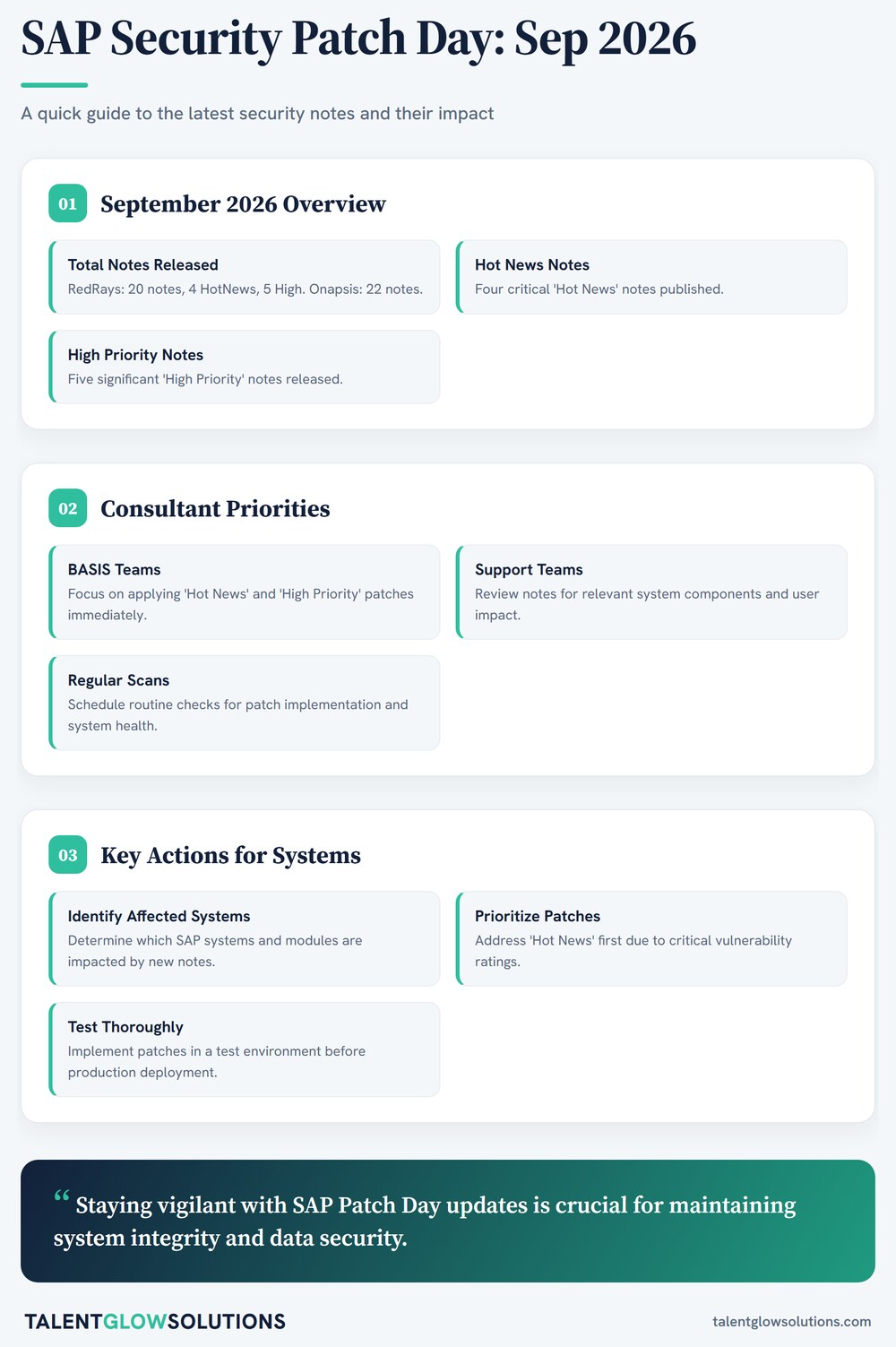 SAP Security Patch Day: Sep 2026

A quick guide to the latest security notes and their impact

01 September 2026 Overview

Total Notes Released
RedRays: 20 notes, 4 HotNews, 5 High. Onapsis: 22 notes.

Hot News Notes
Four critical 'Hot News' notes published.

High Priority Notes
Five significant 'High Priority' notes released.

02 Consultant Priorities

BASIS Teams
Focus on applying 'Hot News' and 'High Priority' patches immediately.

Support Teams
Review notes for relevant system components and user impact.

Regular Scans
Schedule routine checks for patch implementation and system health.

03 Key Actions for Systems

Identify Affected Systems
Determine which SAP systems and modules are impacted by new notes.

Prioritize Patches
Address 'Hot News' first due to critical vulnerability ratings.

Test Thoroughly
Implement patches in a test environment before production deployment.

" Staying vigilant with SAP Patch Day updates is crucial for maintaining system integrity and data security.

TALENTGLOWSOLUTIONS

talentglowsolutions.com